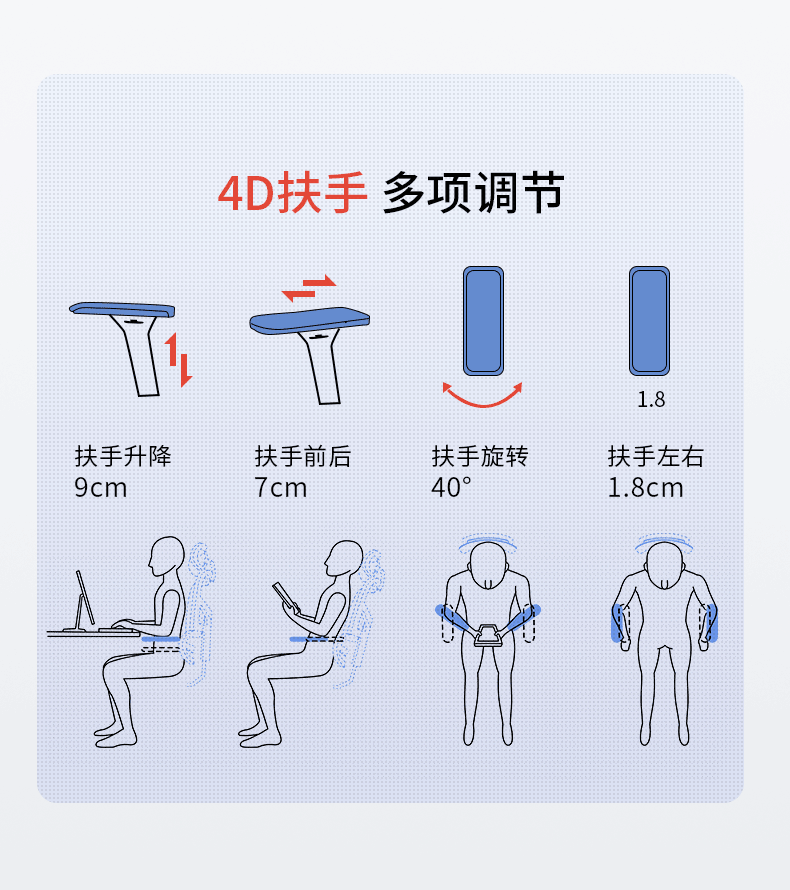 4D扶手 多项调节

1.8

扶手升降
9cm

扶手前后
7cm

扶手旋转
40°

扶手左右
1.8cm