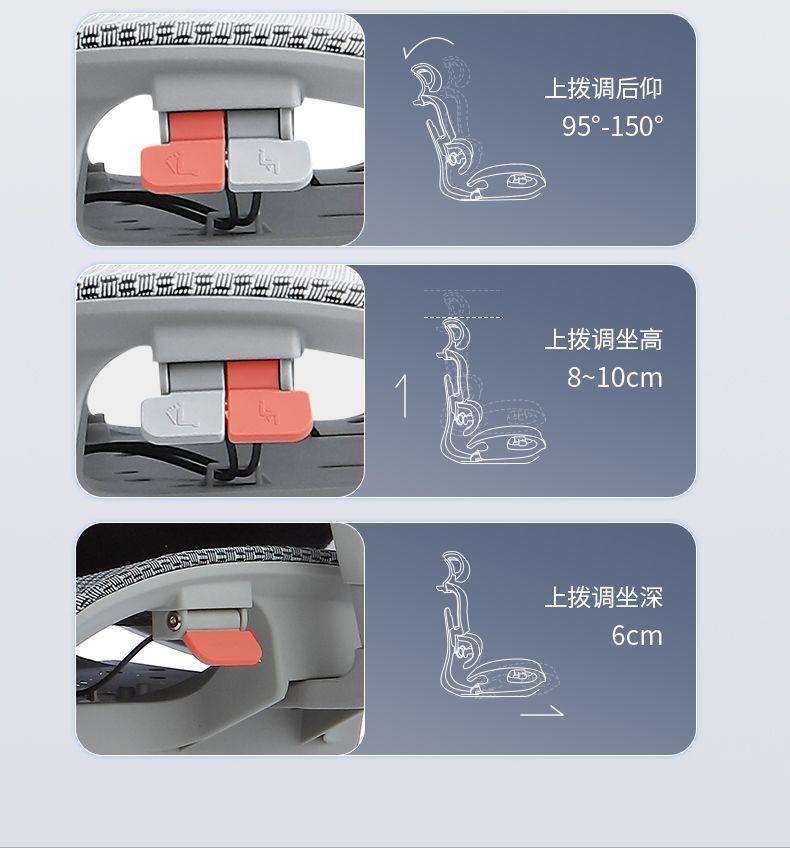 上拨调后仰
95°-150°

上拨调坐高
8~10cm

上拨调坐深
6cm